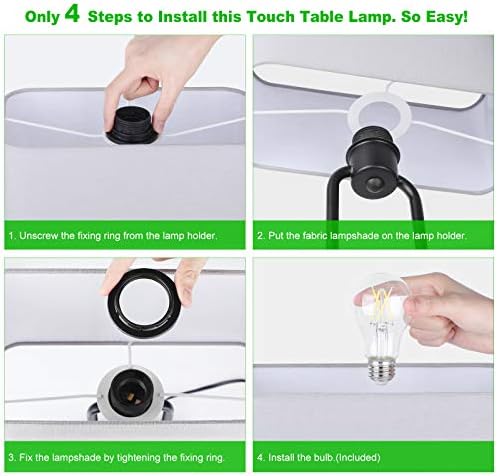 Only 4 Steps to Install this Touch Table Lamp. So Easy!

1. Unscrew the fixing ring from the lamp holder.

2. Put the fabric lampshade on the lamp holder.

3. Fix the lampshade by tightening the fixing ring.

4. Install the bulb.(Included)