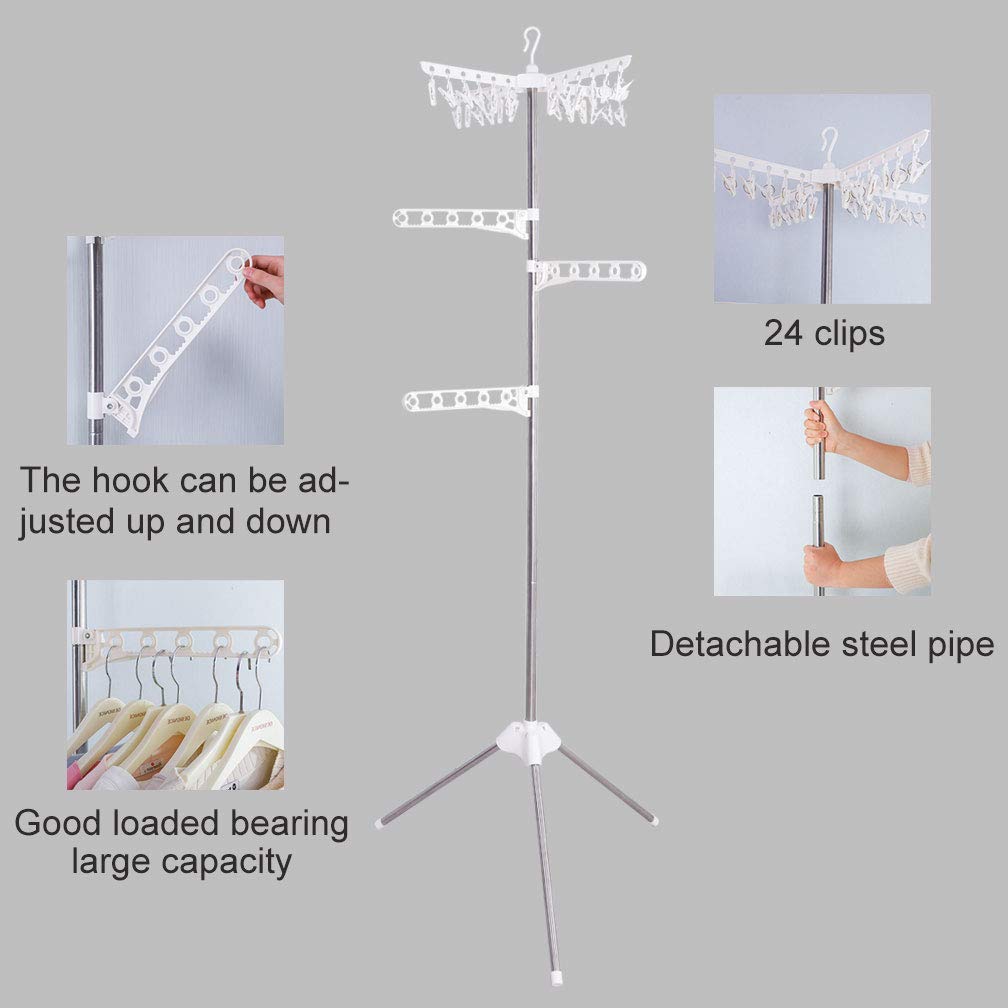 The hook can be adjusted up and down

Good loaded bearing large capacity

24 clips

Detachable steel pipe