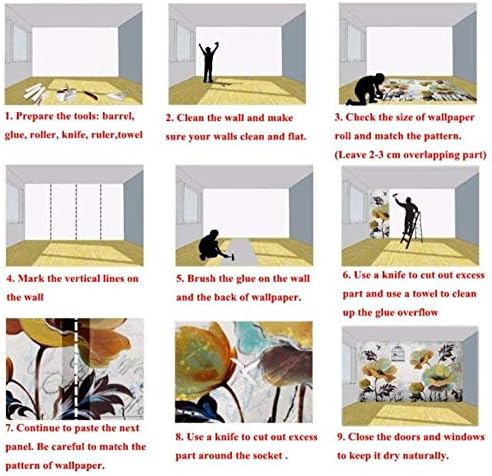 1. Prepare the tools: barrel, glue, roller, knife, ruler,towel

2. Clean the wall and make sure your walls clean and flat.

3. Check the size of wallpaper roll and match the pattern. (Leave 2-3 cm overlapping part)

4. Mark the vertical lines on the wall

5. Brush the glue on the wall and the back of wallpaper.

6. Use a knife to cut out excess part and use a towel to clean up the glue overflow

7. Continue to paste the next panel. Be careful to match the pattern of wallpaper.

8. Use a knife to cut out excess part around the socket .

9. Close the doors and windows to keep it dry naturally.