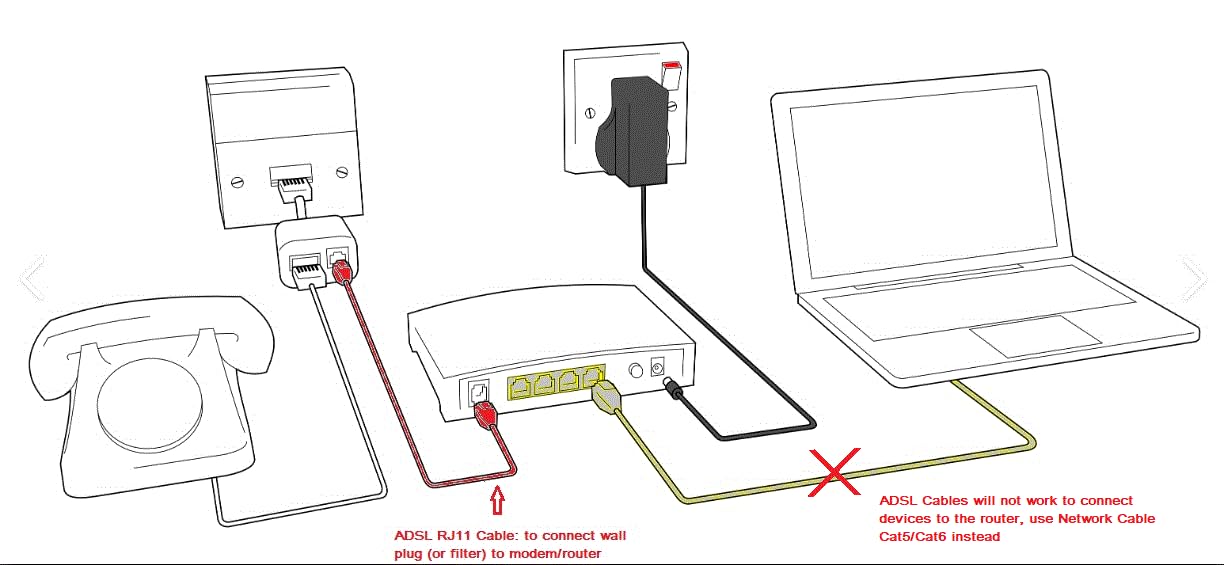 ADSL RJ11 Cable: to connect wall plug (or filter) to modem/router

ADSL Cables will not work to connect devices to the router, use Network Cable Cat5/Cat6 instead