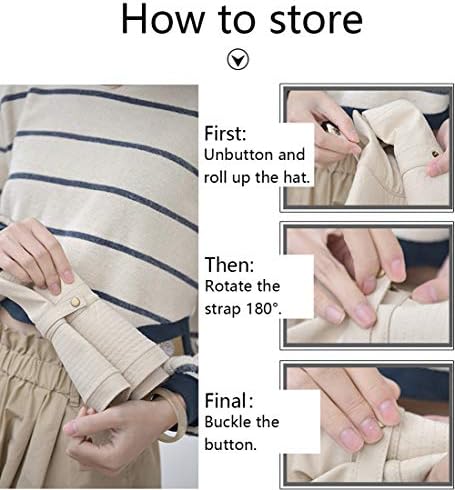 How to store

First:
Unbutton and roll up the hat.

Then:
Rotate the strap 180°.

Final:
Buckle the button.