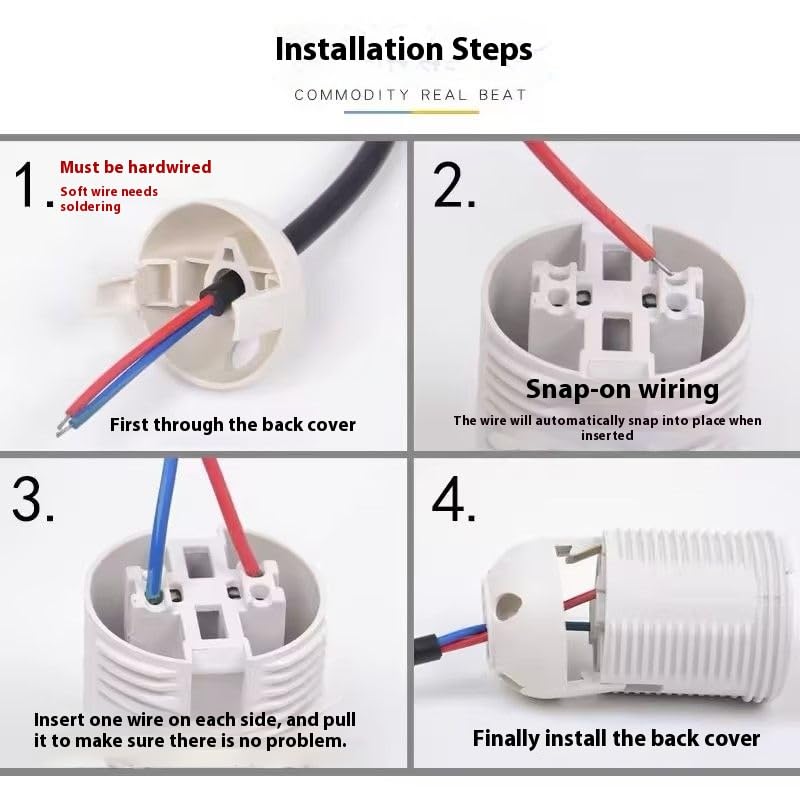 Installation Steps

COMMODITY REAL BEAT

1. Must be hardwired

Soft wire needs soldering

First through the back cover

2.

Snap-on wiring

The wire will automatically snap into place when inserted

3.

Insert one wire on each side, and pull it to make sure there is no problem.

4.

Finally install the back cover