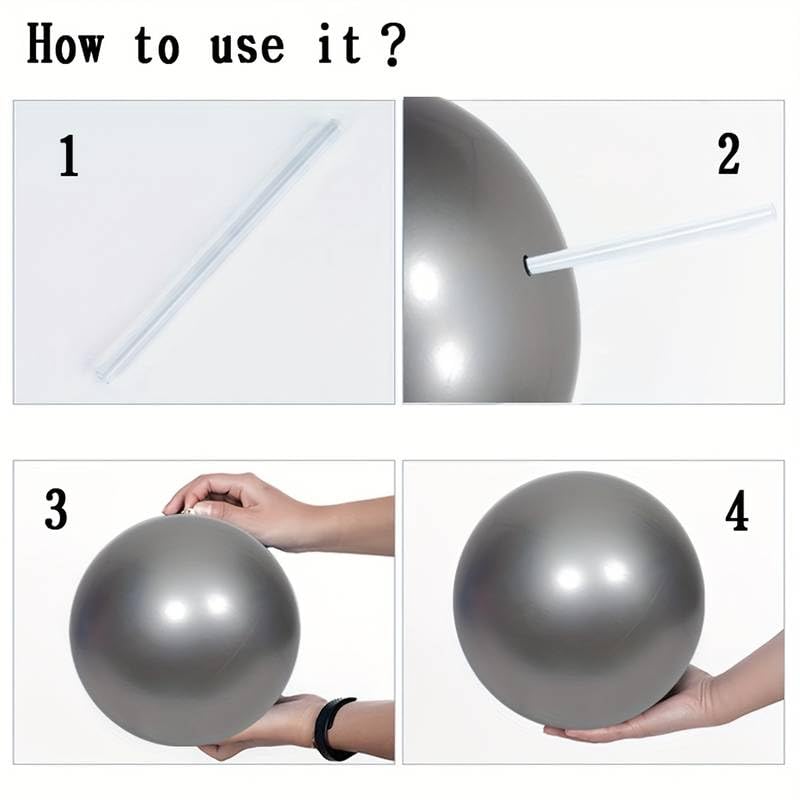 How to use it？

1

2

3

4