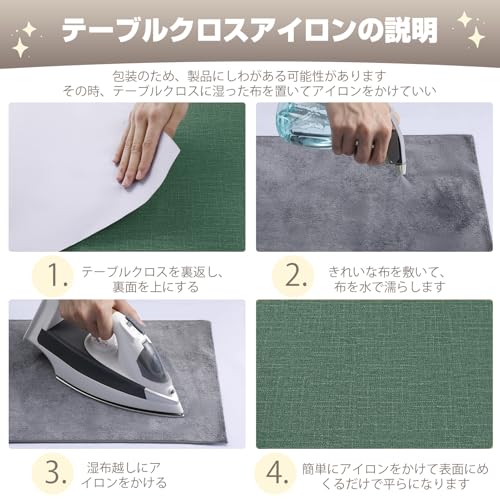 テーブルクロスアイロンの説明

包装のため、製品にしわがある可能性があります
その時、テーブルクロスに湿った布を置いてアイロンをかけていい

1. テーブルクロスを裏返し、裏面を上にする

2. きれいな布を敷いて、布を水で濡らします

3. 湿布越しにアイロンをかける

4. 簡単にアイロンをかけて表面にめくるだけで平らになります