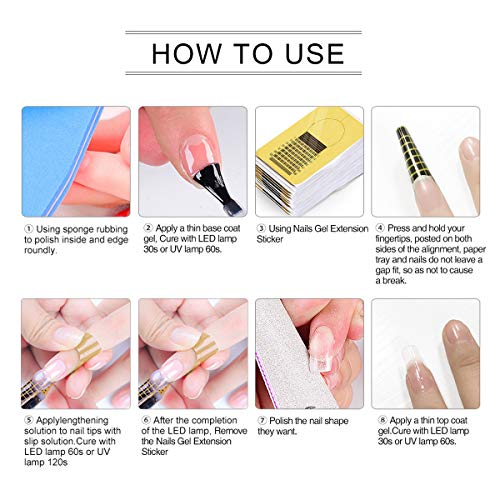 HOW TO USE

① Using sponge rubbing to polish inside and edge roundly.

② Apply a thin base coat gel, Cure with LED lamp 30s or UV lamp 60s.

③ Using Nails Gel Extension Sticker

④ Press and hold your fingertips, posted on both sides of the alignment, paper tray and nails do not leave a gap fit, so as not to cause a break.

⑤ Applylengthening solution to nail tips with slip solution.Cure with LED lamp 60s or UV lamp 120s

⑥ After the completion of the LED lamp, Remove the Nails Gel Extension Sticker

⑦ Polish the nail shape they want.

⑧ Apply a thin top coat gel.Cure with LED lamp 30s or UV lamp 60s.