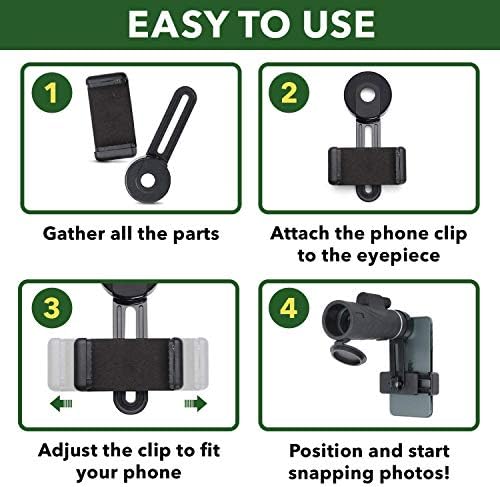 EASY TO USE

1

Gather all the parts

2

Attach the phone clip to the eyepiece

3

Adjust the clip to fit your phone

4

Position and start snapping photos!