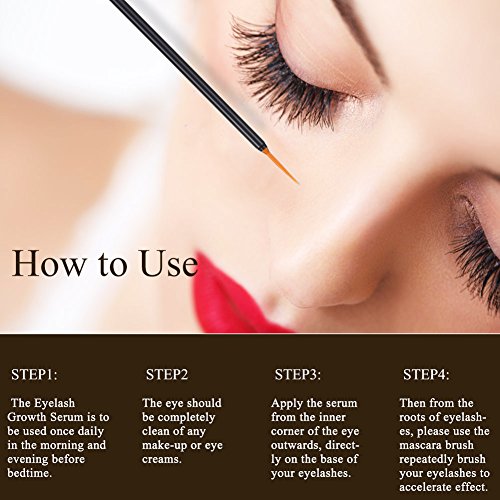 How to Use

STEP1:

The Eyelash Growth Serum is to be used once daily in the morning and evening before bedtime.

STEP2

The eye should be completely clean of any make-up or eye creams.

STEP3:

Apply the serum from the inner corner of the eye outwards, directly on the base of your eyelashes.

STEP4:

Then from the roots of eyelashes, please use the mascara brush repeatedly brush your eyelashes to accelerate effect.