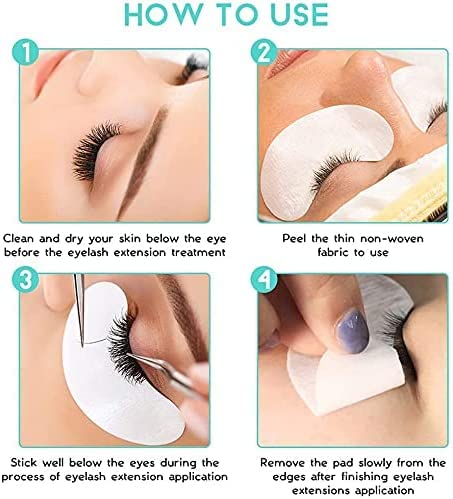 HOW TO USE

1

Clean and dry your skin below the eye before the eyelash extension treatment

2

Peel the thin non-woven fabric to use

3

Stick well below the eyes during the process of eyelash extension application

4

Remove the pad slowly from the edges after finishing eyelash extensions application