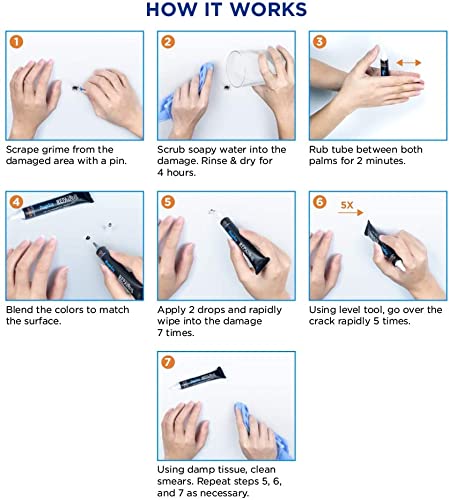 HOW IT WORKS

1

Scrape grime from the damaged area with a pin.

2

Scrub soapy water into the damage. Rinse & dry for 4 hours.

3

Rub tube between both palms for 2 minutes.

4

Blend the colors to match the surface.

5

Apply 2 drops and rapidly wipe into the damage 7 times.

6

5X

Using level tool, go over the crack rapidly 5 times.

7

Using damp tissue, clean smears. Repeat steps 5, 6, and 7 as necessary.