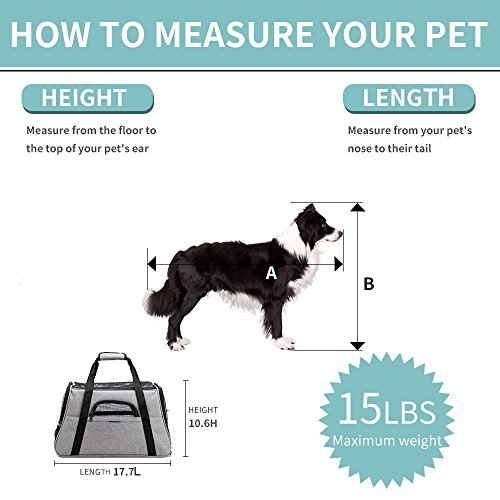 HOW TO MEASURE YOUR PET

HEIGHT

Measure from the floor to the top of your pet's ear

LENGTH

Measure from your pet's nose to their tail

A

B

HEIGHT
10.6H

LENGTH 17.7L

15LBS
Maximum weight