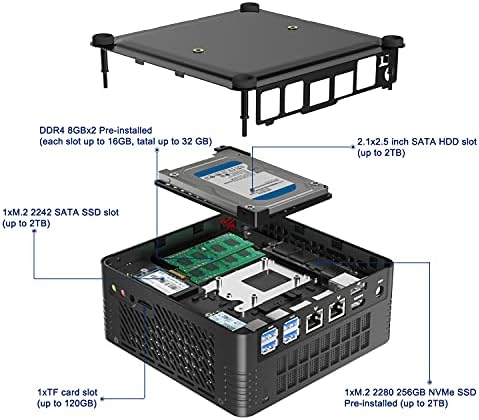 DDR4 8GBx2 Pre-installed
(each slot up to 16GB, tatal up to 32 GB)

2.1x2.5 inch SATA HDD slot
(up to 2TB)

1xM.2 2242 SATA SSD slot
(up to 2TB)

1xTF card slot
(up to 120GB)

1xM.2 2280 256GB NVMe SSD
Pre-installed (up to 2TB)