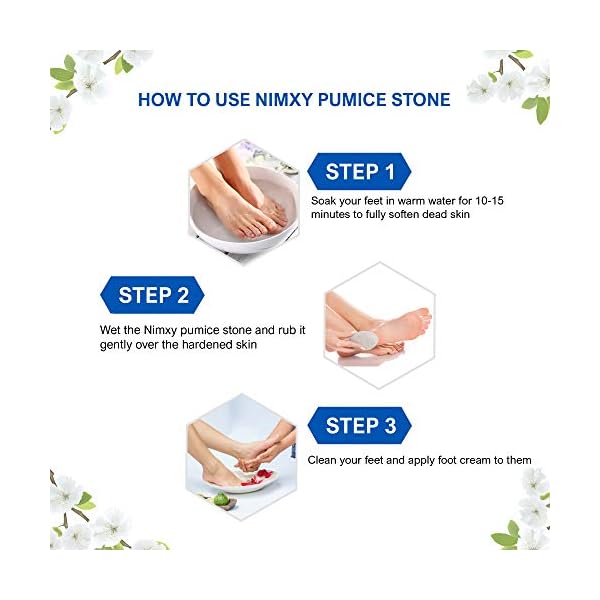 HOW TO USE NIMXY PUMICE STONE

STEP 1

Soak your feet in warm water for 10-15 minutes to fully soften dead skin

STEP 2

Wet the Nimxy pumice stone and rub it gently over the hardened skin

STEP 3

Clean your feet and apply foot cream to them