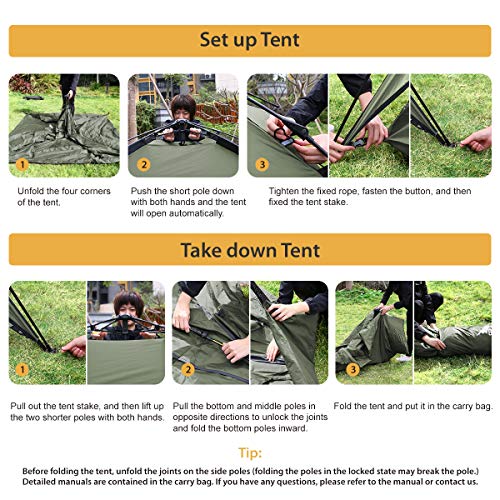 Set up Tent

1

Unfold the four corners of the tent.

2

Push the short pole down with both hands and the tent will open automatically.

3

Tighten the fixed rope, fasten the button, and then fixed the tent stake.

Take down Tent

1

Pull out the tent stake, and then lift up the two shorter poles with both hands.

2

Pull the bottom and middle poles in opposite directions to unlock the joints and fold the bottom poles inward.

3

Fold the tent and put it in the carry bag.

Tip:

Before folding the tent, unfold the joints on the side poles (folding the poles in the locked state may break the pole.) Detailed manuals are contained in the carry bag. If you have any questions, please refer to the manual or contact us.