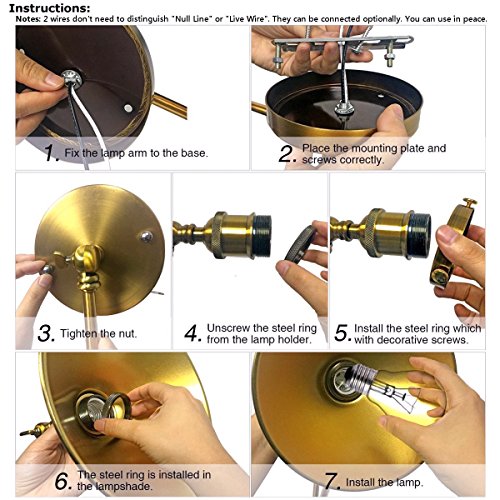 Instructions:
Notes: 2 wires don't need to distinguish "Null Line" or "Live Wire". They can be connected optionally. You can use in peace.

1. Fix the lamp arm to the base.

2. Place the mounting plate and screws correctly.

3. Tighten the nut.

4. Unscrew the steel ring from the lamp holder.

5. Install the steel ring which with decorative screws.

6. The steel ring is installed in the lampshade.

7. Install the lamp.