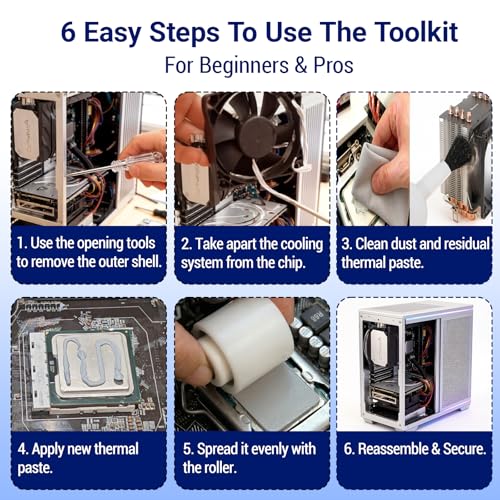 6 Easy Steps To Use The Toolkit

For Beginners & Pros

1. Use the opening tools to remove the outer shell.

2. Take apart the cooling system from the chip.

3. Clean dust and residual thermal paste.

4. Apply new thermal paste.

5. Spread it evenly with the roller.

6. Reassemble & Secure.