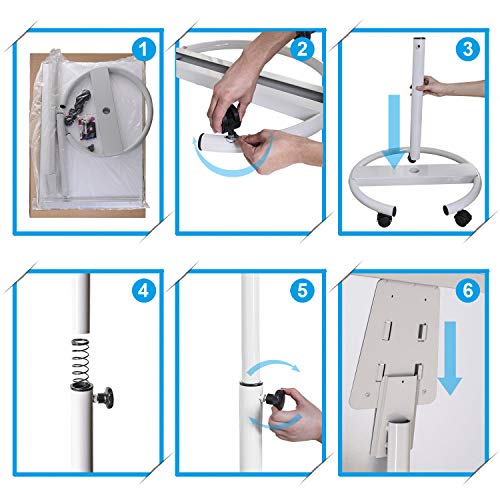 1

2

3

4

5

6