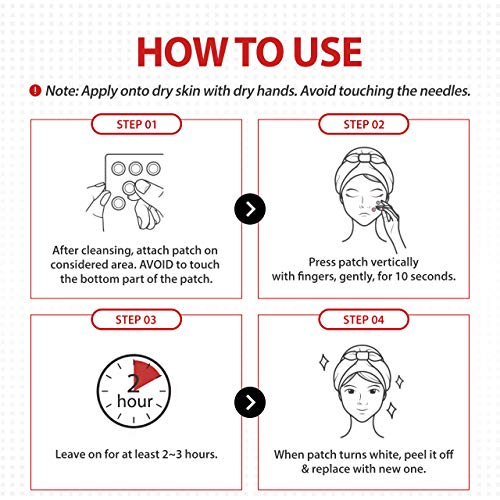 HOW TO USE

Note: Apply onto dry skin with dry hands. Avoid touching the needles.

STEP 01

After cleansing, attach patch on considered area. AVOID to touch the bottom part of the patch.

STEP 02

Press patch vertically with fingers, gently, for 10 seconds.

STEP 03

2 hour

Leave on for at least 2~3 hours.

STEP 04

When patch turns white, peel it off & replace with new one.