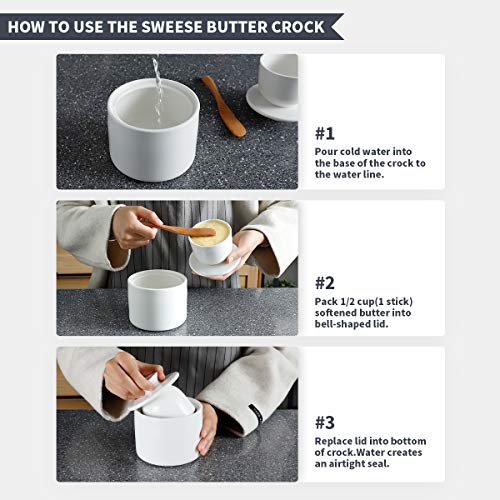 HOW TO USE THE SWEESE BUTTER CROCK

#1
Pour cold water into the base of the crock to the water line.

#2
Pack 1/2 cup(1 stick) softened butter into bell-shaped lid.

#3
Replace lid into bottom of crock.Water creates an airtight seal.