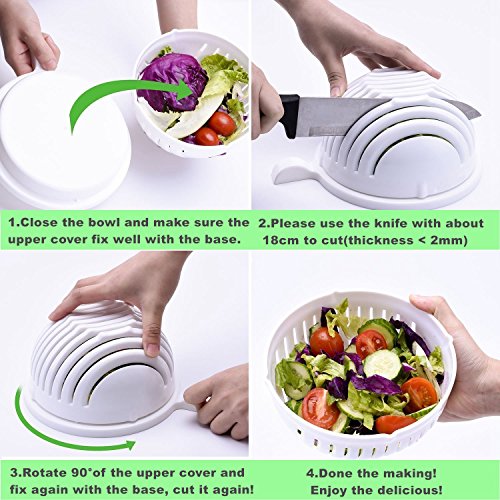 1.Close the bowl and make sure the upper cover fix well with the base.

2.Please use the knife with about 18cm to cut(thickness < 2mm)

3.Rotate 90°of the upper cover and fix again with the base, cut it again!

4.Done the making! Enjoy the delicious!