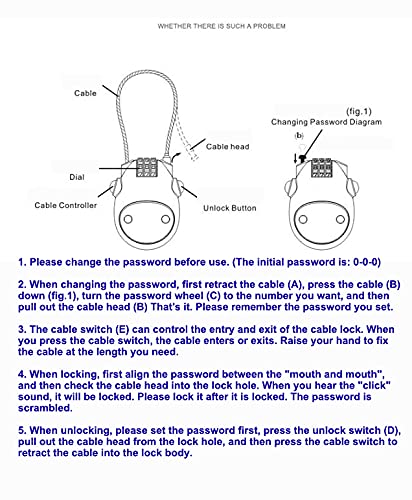 WHETHER THERE IS SUCH A PROBLEM

Cable

Cable head

Dial

Cable Controller

Unlock Button

(fig.1)
Changing Password Diagram

(b)

1. Please change the password before use. (The initial password is: 0-0-0)

2. When changing the password, first retract the cable (A), press the cable (B) down (fig.1), turn the password wheel (C) to the number you want, and then pull out the cable head (B) That's it. Please remember the password you set.

3. The cable switch (E) can control the entry and exit of the cable lock. When you press the cable switch, the cable enters or exits. Raise your hand to fix the cable at the length you need.

4. When locking, first align the password between the "mouth and mouth", and then check the cable head into the lock hole. When you hear the "click" sound, it will be locked. Please lock it after it is locked. The password is scrambled.

5. When unlocking, please set the password first, press the unlock switch (D), pull out the cable head from the lock hole, and then press the cable switch to retract the cable into the lock body.