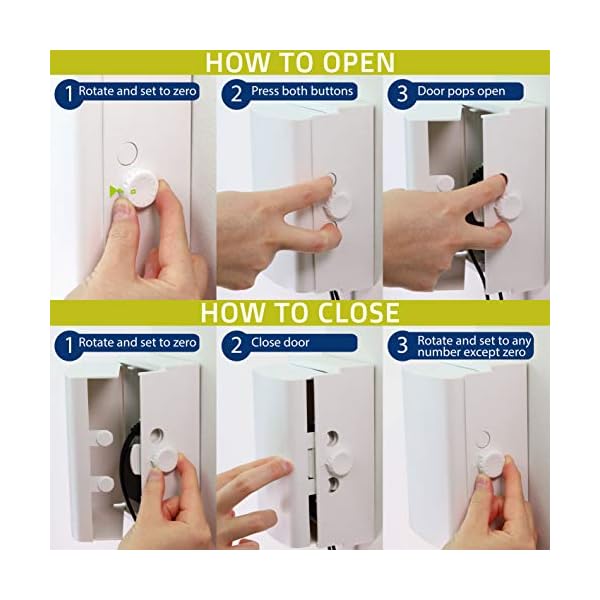 HOW TO OPEN

1 Rotate and set to zero

2 Press both buttons

3 Door pops open

HOW TO CLOSE

1 Rotate and set to zero

2 Close door

3 Rotate and set to any number except zero