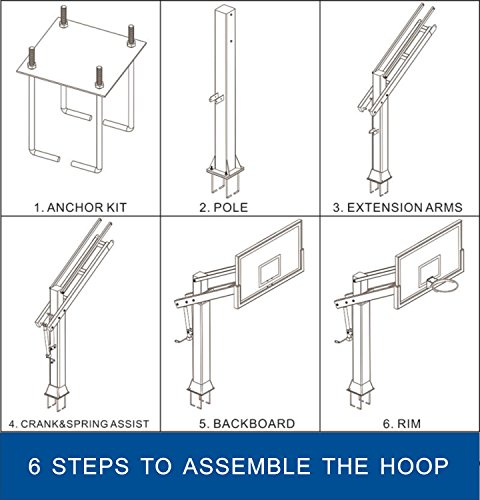 1. ANCHOR KIT

2. POLE

3. EXTENSION ARMS

4. CRANK&SPRING ASSIST

5. BACKBOARD

6. RIM

6 STEPS TO ASSEMBLE THE HOOP