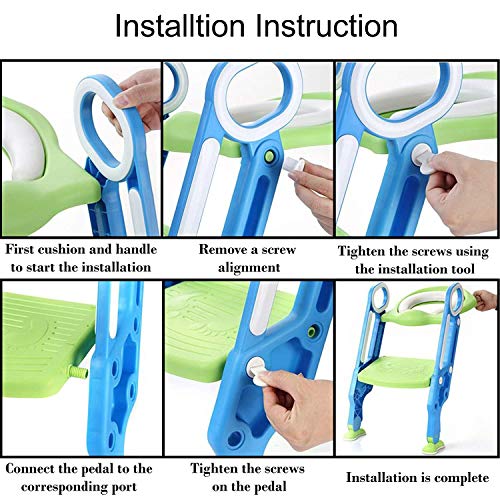 Installtion Instruction

First cushion and handle to start the installation

Remove a screw alignment

Tighten the screws using the installation tool

Connect the pedal to the corresponding port

Tighten the screws on the pedal

Installation is complete