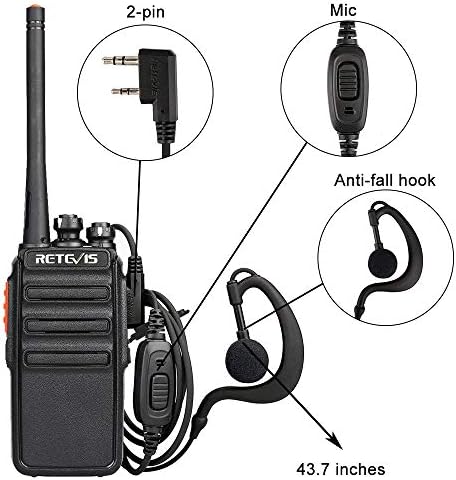 2-pin

Mic

Anti-fall hook

RETEVIS

43.7 inches