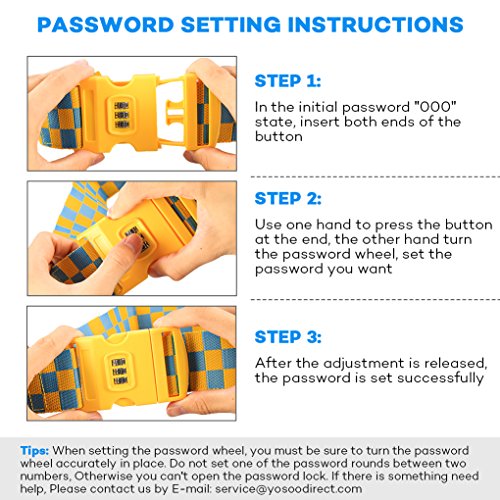 PASSWORD SETTING INSTRUCTIONS

STEP 1:

In the initial password "000" state, insert both ends of the button

STEP 2:

Use one hand to press the button at the end, the other hand turn the password wheel, set the password you want

STEP 3:

After the adjustment is released, the password is set successfully

Tips: When setting the password wheel, you must be sure to turn the password wheel accurately in place. Do not set one of the password rounds between two numbers, Otherwise you can't open the password lock. If there is something need help, Please contact us by E-mail: service@yosoodirect.com