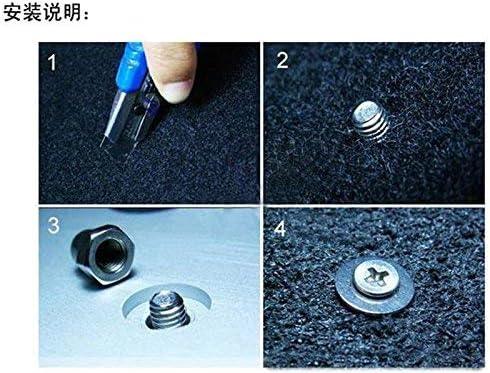 安装说明:

1

2

3

4