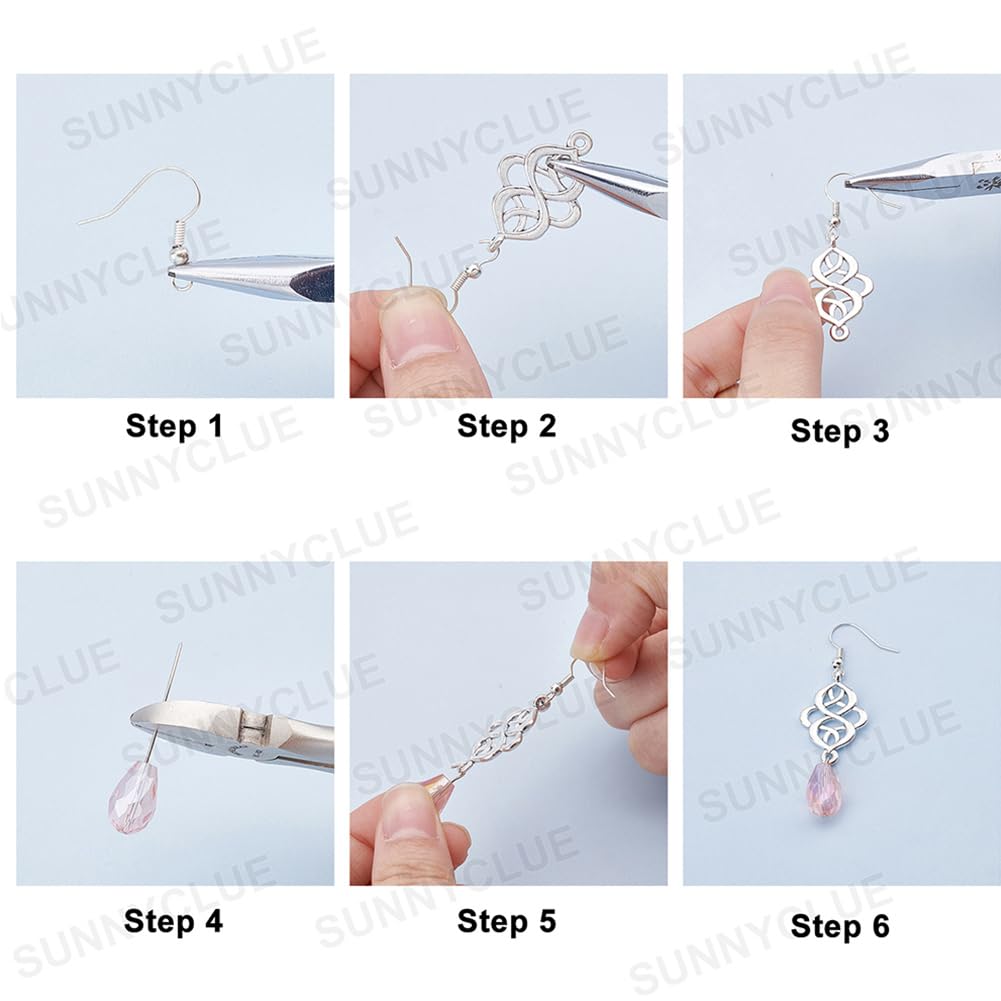 SUNNYCLUE

Step 1

Step 2

Step 3

Step 4

Step 5

Step 6