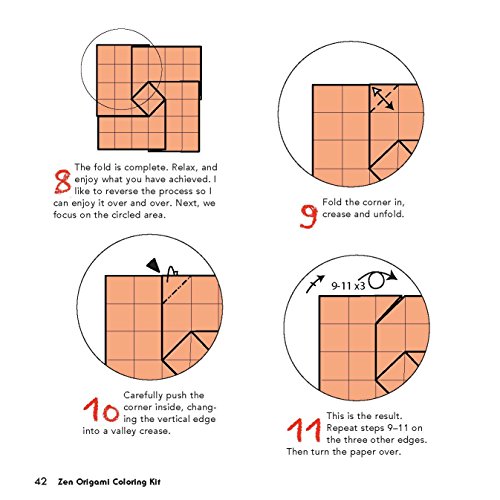 8 The fold is complete. Relax, and enjoy what you have achieved. I like to reverse the process so I can enjoy it over and over. Next, we focus on the circled area.

9 Fold the corner in, crease and unfold.

10 Carefully push the corner inside, changing the vertical edge into a valley crease.

9-11 x3

11 This is the result. Repeat steps 9–11 on the three other edges. Then turn the paper over.

42 Zen Origami Coloring Kit