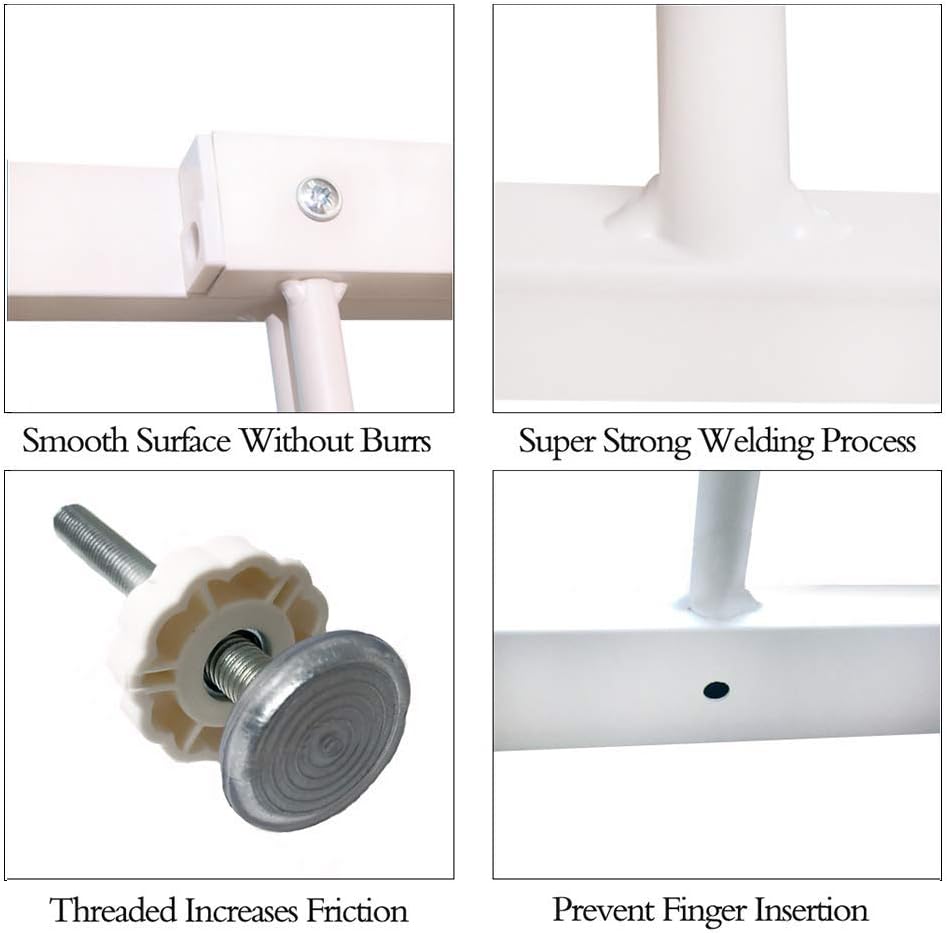 Smooth Surface Without Burrs

Super Strong Welding Process

Threaded Increases Friction

Prevent Finger Insertion