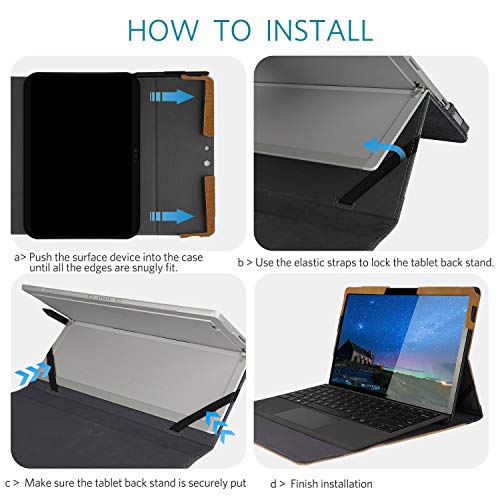 HOW TO INSTALL

a> Push the surface device into the case until all the edges are snugly fit.

b > Use the elastic straps to lock the tablet back stand.

c > Make sure the tablet back stand is securely put

d > Finish installation