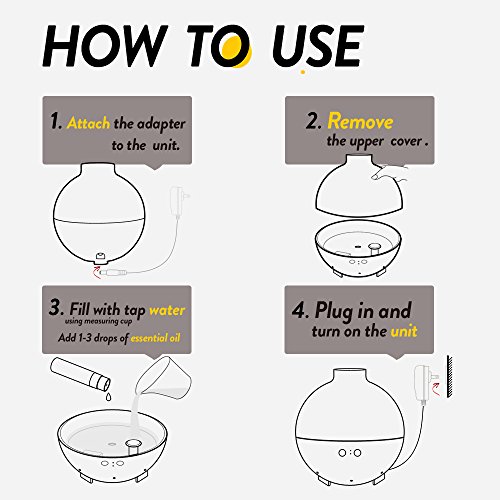 HOW TO USE

1. Attach the adapter to the unit.

2. Remove the upper cover.

3. Fill with tap water
using measuring cup
Add 1-3 drops of essential oil

4. Plug in and turn on the unit