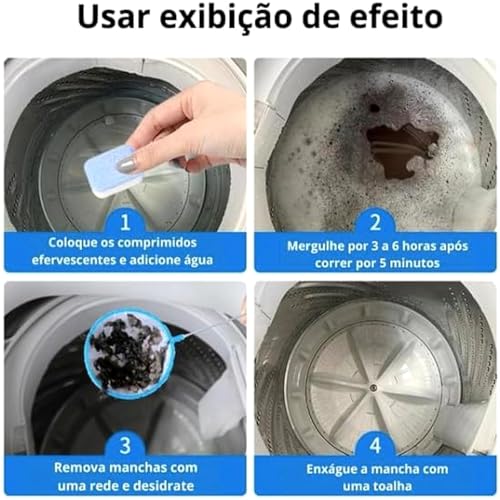 Usar exibição de efeito

1
Coloque os comprimidos efervescentes e adicione água

2
Mergulhe por 3 a 6 horas após correr por 5 minutos

3
Remova manchas com uma rede e desidrate

4
Enxágue a mancha com uma toalha