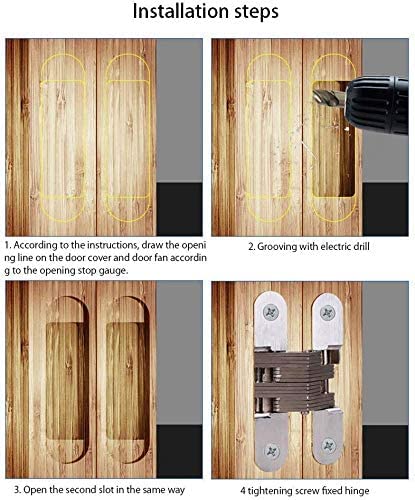 Installation steps

1. According to the instructions, draw the opening line on the door cover and door fan according to the opening stop gauge.

2. Grooving with electric drill

3. Open the second slot in the same way

4 tightening screw fixed hinge