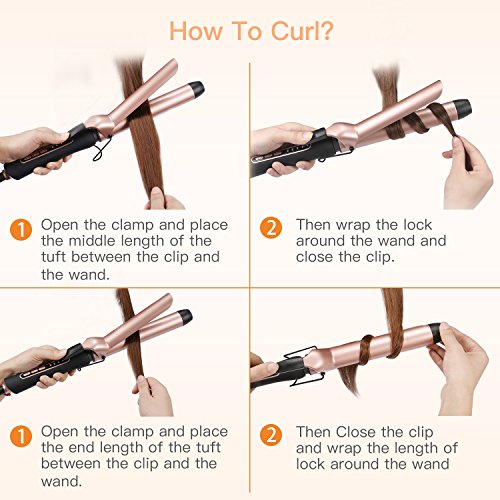 How To Curl?

1 Open the clamp and place the middle length of the tuft between the clip and the wand.

2 Then wrap the lock around the wand and close the clip.

1 Open the clamp and place the end length of the tuft between the clip and the wand.

2 Then Close the clip and wrap the length of lock around the wand