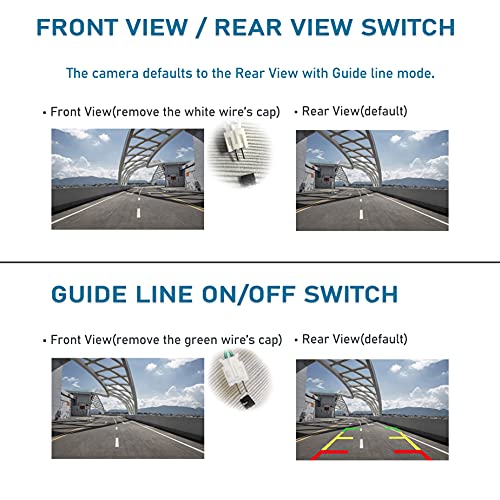 FRONT VIEW / REAR VIEW SWITCH

The camera defaults to the Rear View with Guide line mode.

• Front View(remove the white wire's cap)

• Rear View(default)

GUIDE LINE ON/OFF SWITCH

• Front View(remove the green wire's cap)

• Rear View(default)