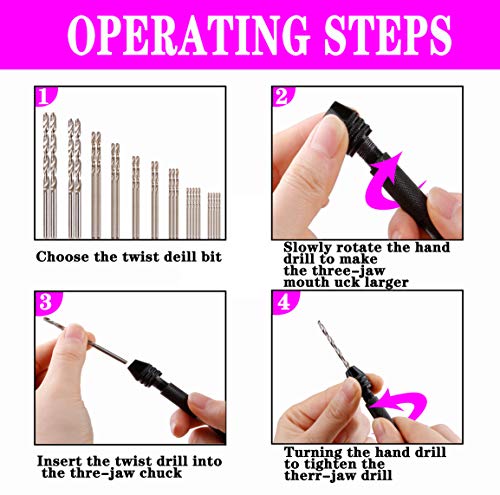 OPERATING STEPS

1

Choose the twist deill bit

2

Slowly rotate the hand drill to make the three-jaw mouth uck larger

3

Insert the twist drill into the thre-jaw chuck

4

Turning the hand drill to tighten the therr-jaw drill