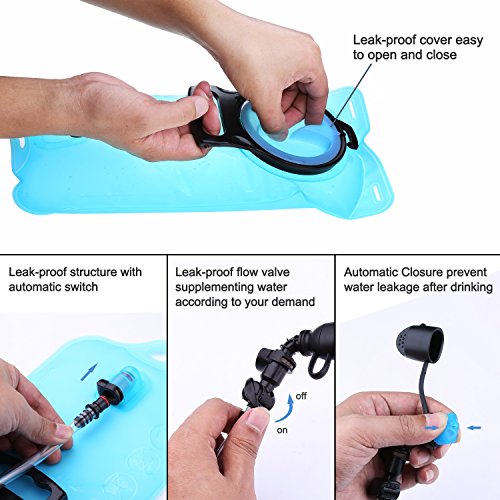 Leak-proof cover easy to open and close

Leak-proof structure with automatic switch

Leak-proof flow valve supplementing water according to your demand

off

on

Automatic Closure prevent water leakage after drinking