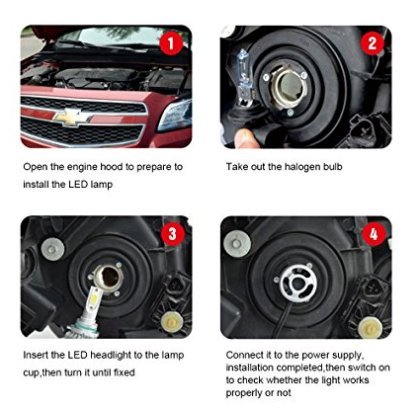 1

Open the engine hood to prepare to install the LED lamp

2

Take out the halogen bulb

3

Insert the LED headlight to the lamp cup,then turn it until fixed

4

Connect it to the power supply, installation completed,then switch on to check whether the light works properly or not