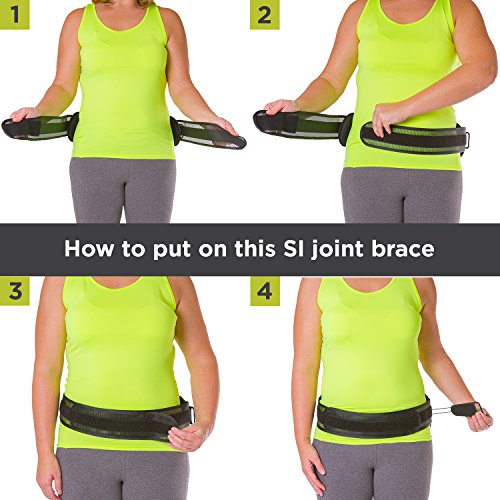 1

2

How to put on this SI joint brace

3

4