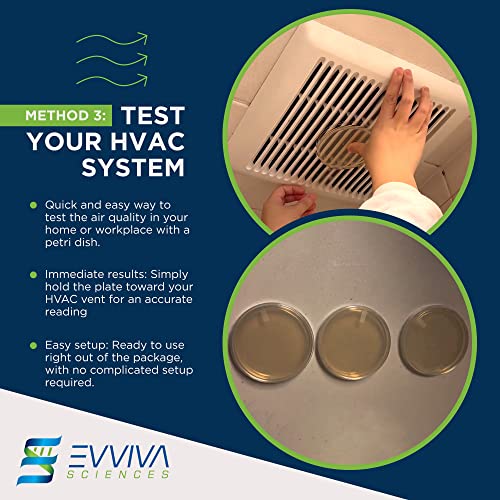 METHOD 3: TEST YOUR HVAC SYSTEM

Quick and easy way to test the air quality in your home or workplace with a petri dish.

Immediate results: Simply hold the plate toward your HVAC vent for an accurate reading

Easy setup: Ready to use right out of the package, with no complicated setup required.

EVVIVA SCIENCES