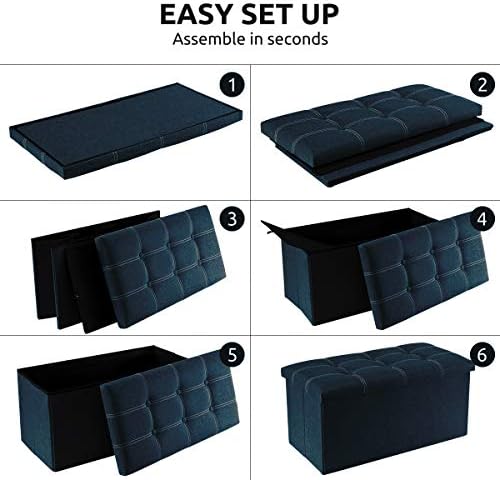 EASY SET UP
Assemble in seconds

1

2

3

4

5

6