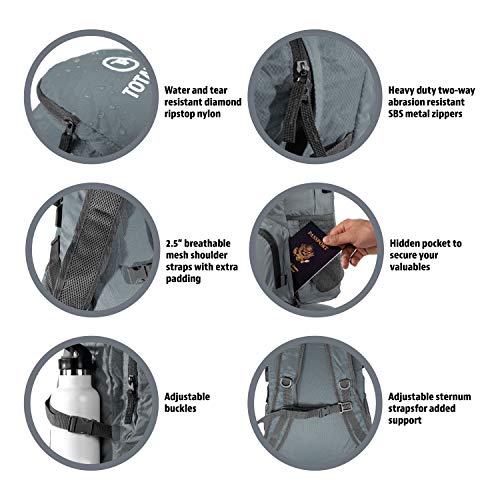 TOTA

Water and tear resistant diamond ripstop nylon

Heavy duty two-way abrasion resistant SBS metal zippers

2.5" breathable mesh shoulder straps with extra padding

PASSPORT

Hidden pocket to secure your valuables

Adjustable buckles

Adjustable sternum strapsfor added support