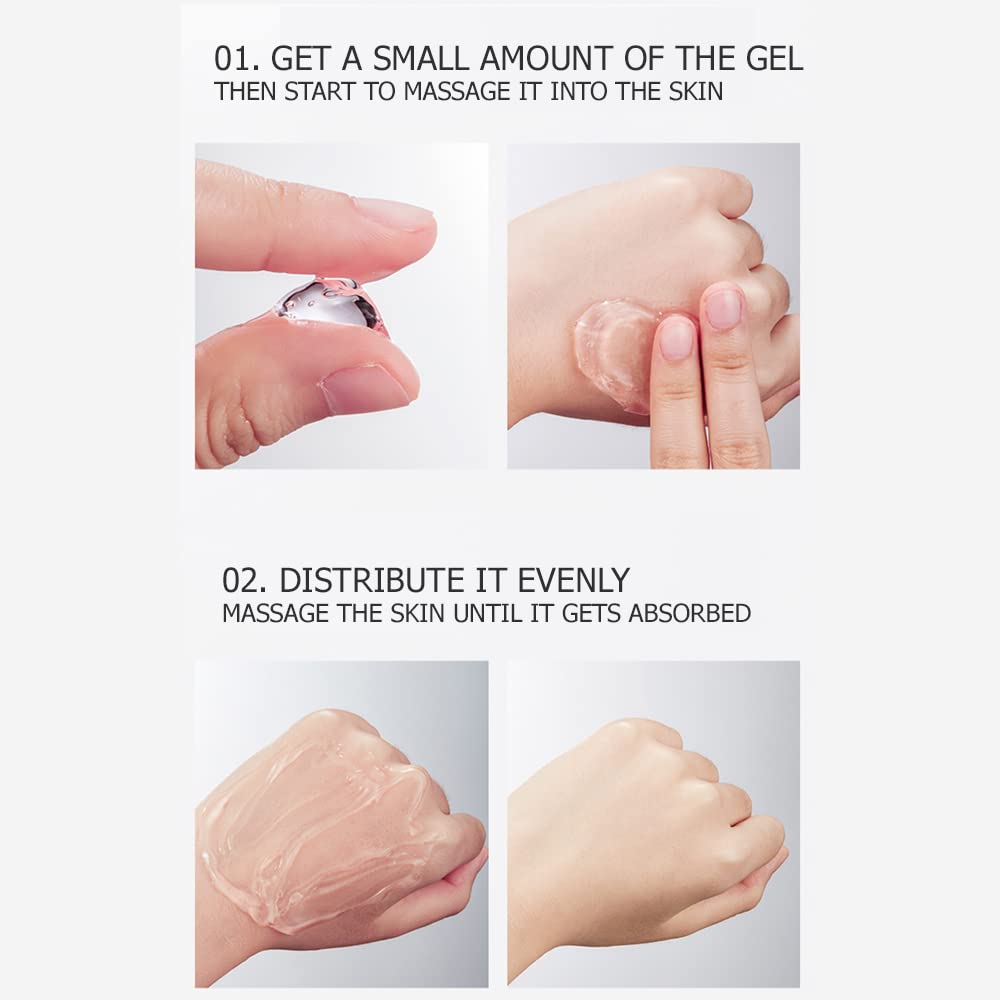 01. GET A SMALL AMOUNT OF THE GEL
THEN START TO MASSAGE IT INTO THE SKIN

02. DISTRIBUTE IT EVENLY
MASSAGE THE SKIN UNTIL IT GETS ABSORBED