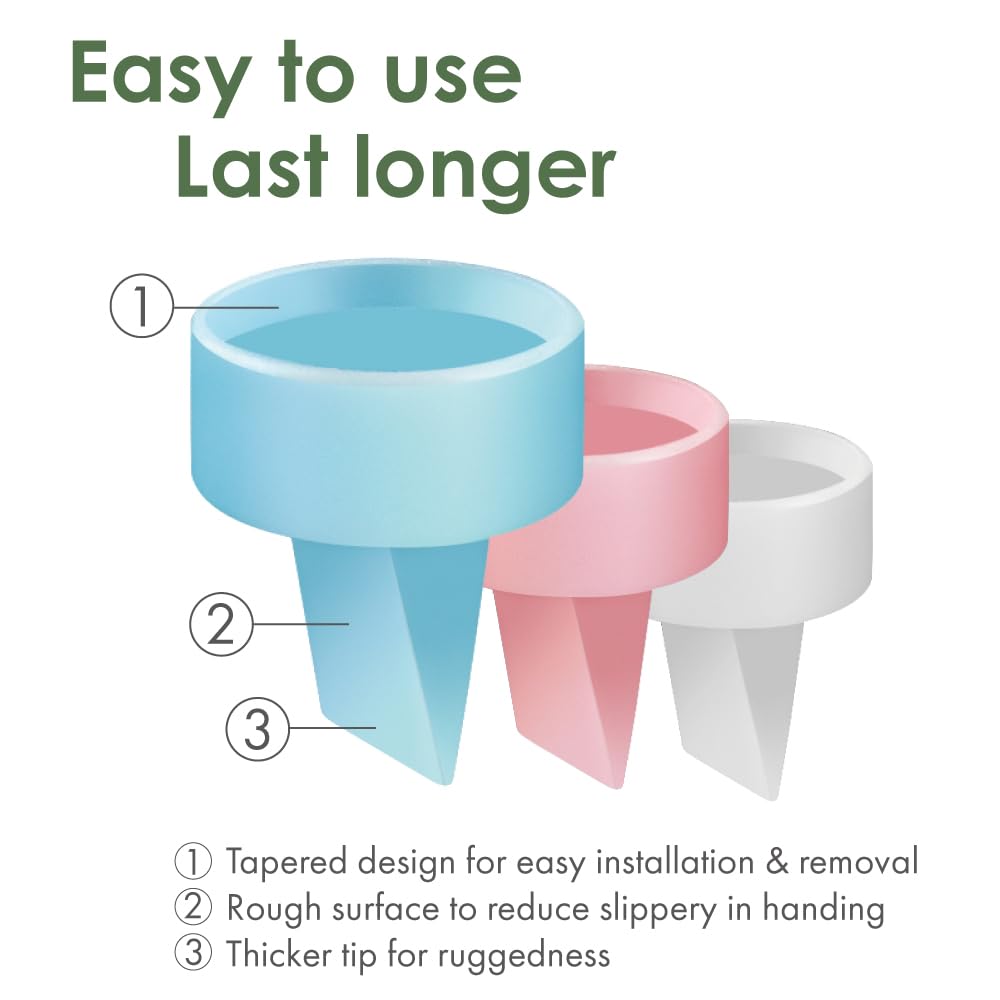 Easy to use
Last longer

①

②

③

① Tapered design for easy installation & removal
② Rough surface to reduce slippery in handing
③ Thicker tip for ruggedness