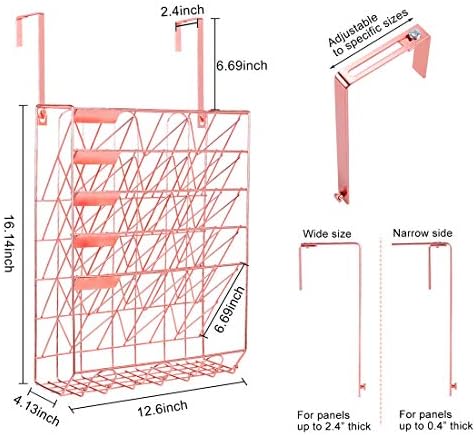 2.4inch

6.69inch

16.14inch

6.69inch

4.13inch

12.6inch

Adjustable to specific sizes

Wide size

Narrow side

For panels up to 2.4" thick

For panels up to 0.4" thick