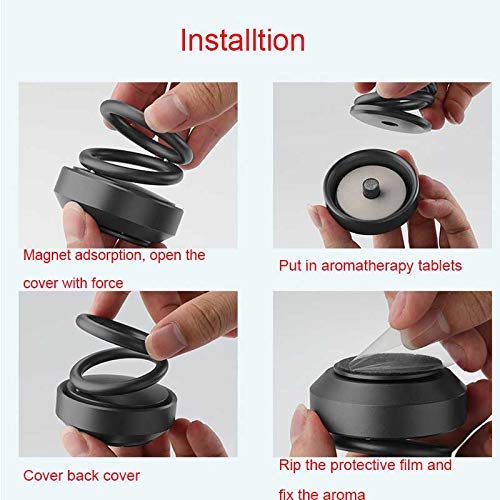 Installtion

Magnet adsorption, open the cover with force

Put in aromatherapy tablets

Cover back cover

Rip the protective film and fix the aroma